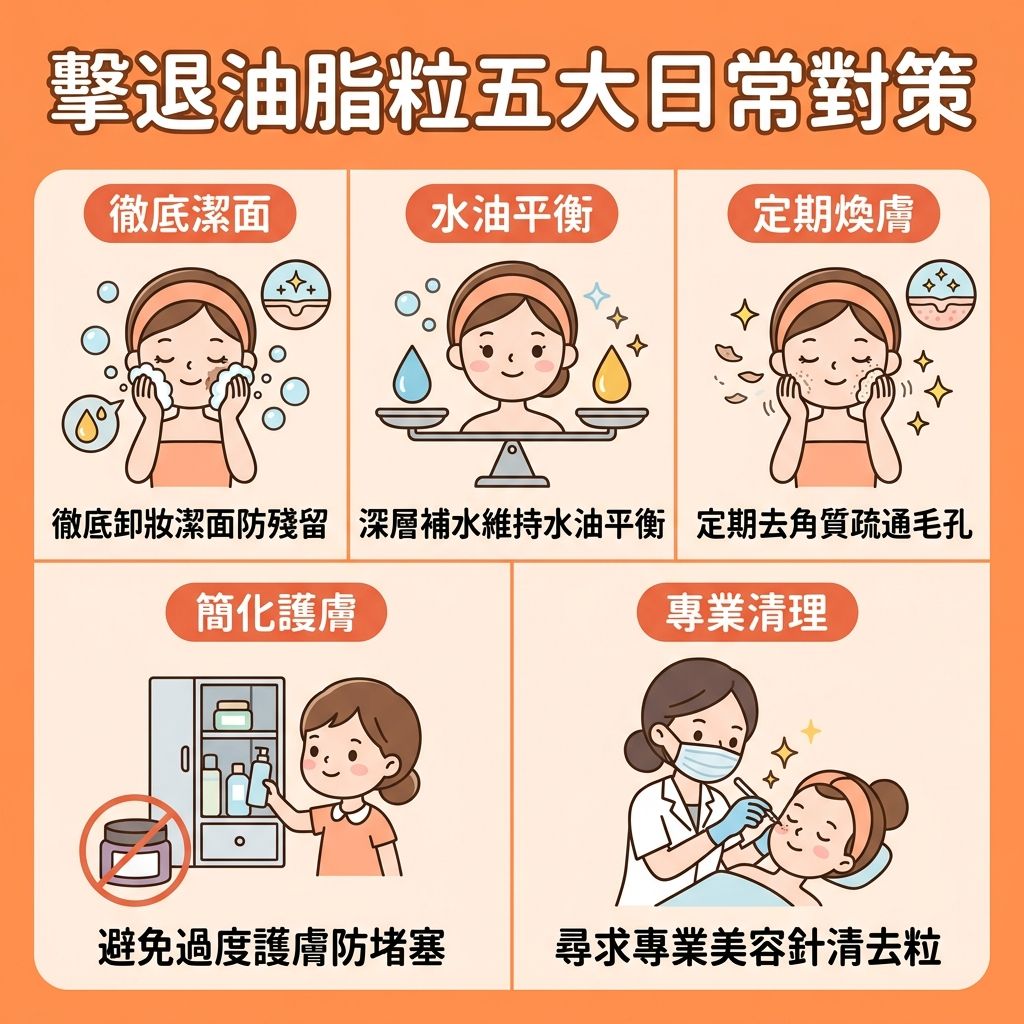 擊退油脂粒五大日常對策

徹底潔面

徹底卸妝潔面防殘留

水油平衡

深層補水維持水油平衡

定期煥膚

定期去角質疏通毛孔

簡化護膚

避免過度護膚防堵塞

專業清理

尋求專業美容針清去粒