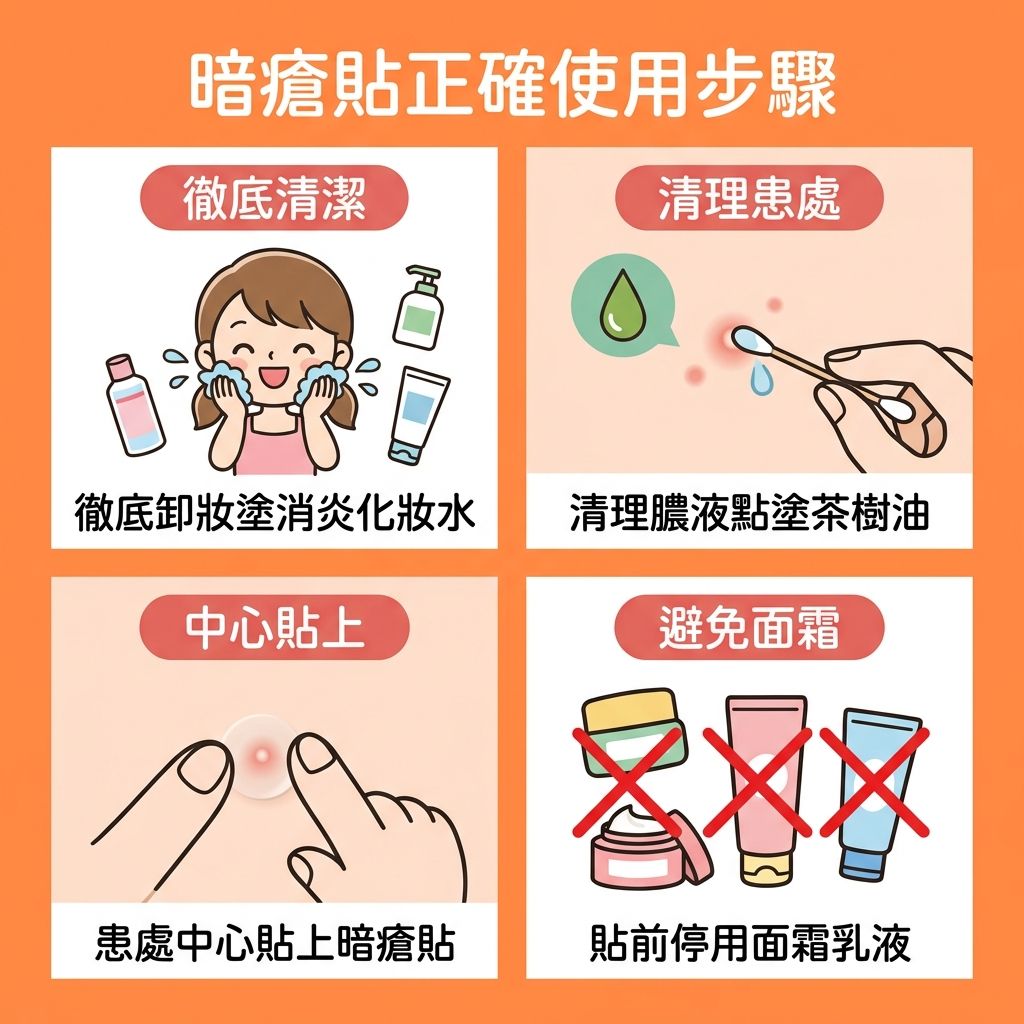 暗瘡貼正確使用步驟

徹底清潔

徹底卸妝塗消炎化妝水

清理患處

清理膿液點塗茶樹油

中心貼上

患處中心貼上暗瘡貼

避免面霜

貼前停用面霜乳液