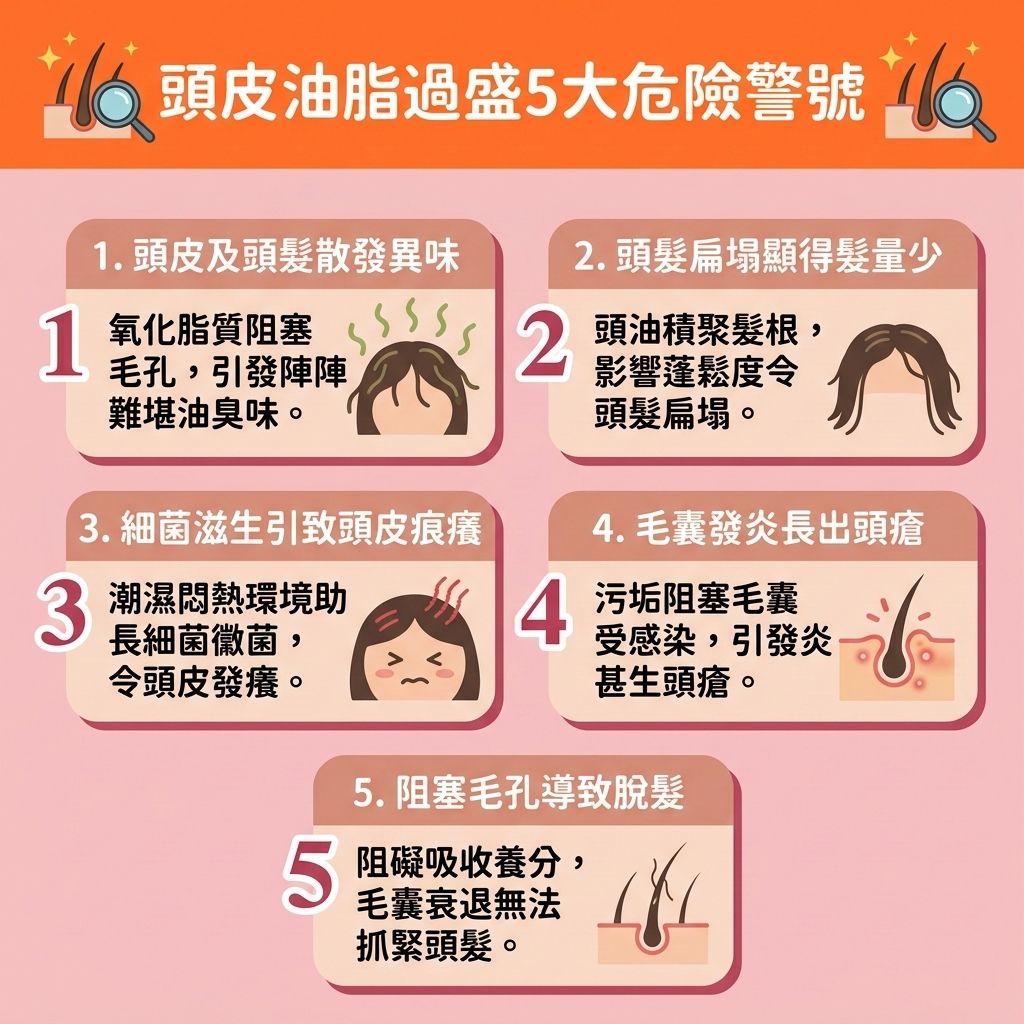 頭皮油脂過盛5大危險警號

1. 頭皮及頭髮散發異味

1

氧化脂質阻塞毛孔，引發陣陣難堪油臭味。

2. 頭髮扁塌顯得髮量少

2

頭油積聚髮根，影響蓬鬆度令頭髮扁塌。

3. 細菌滋生引致頭皮痕癢

3

潮濕悶熱環境助長細菌黴菌，令頭皮發癢。

4. 毛囊發炎長出頭瘡

4

污垢阻塞毛囊受感染，引發炎甚生頭瘡。

5. 阻塞毛孔導致脫髮

5

阻礙吸收養分，毛囊衰退無法抓緊頭髮。